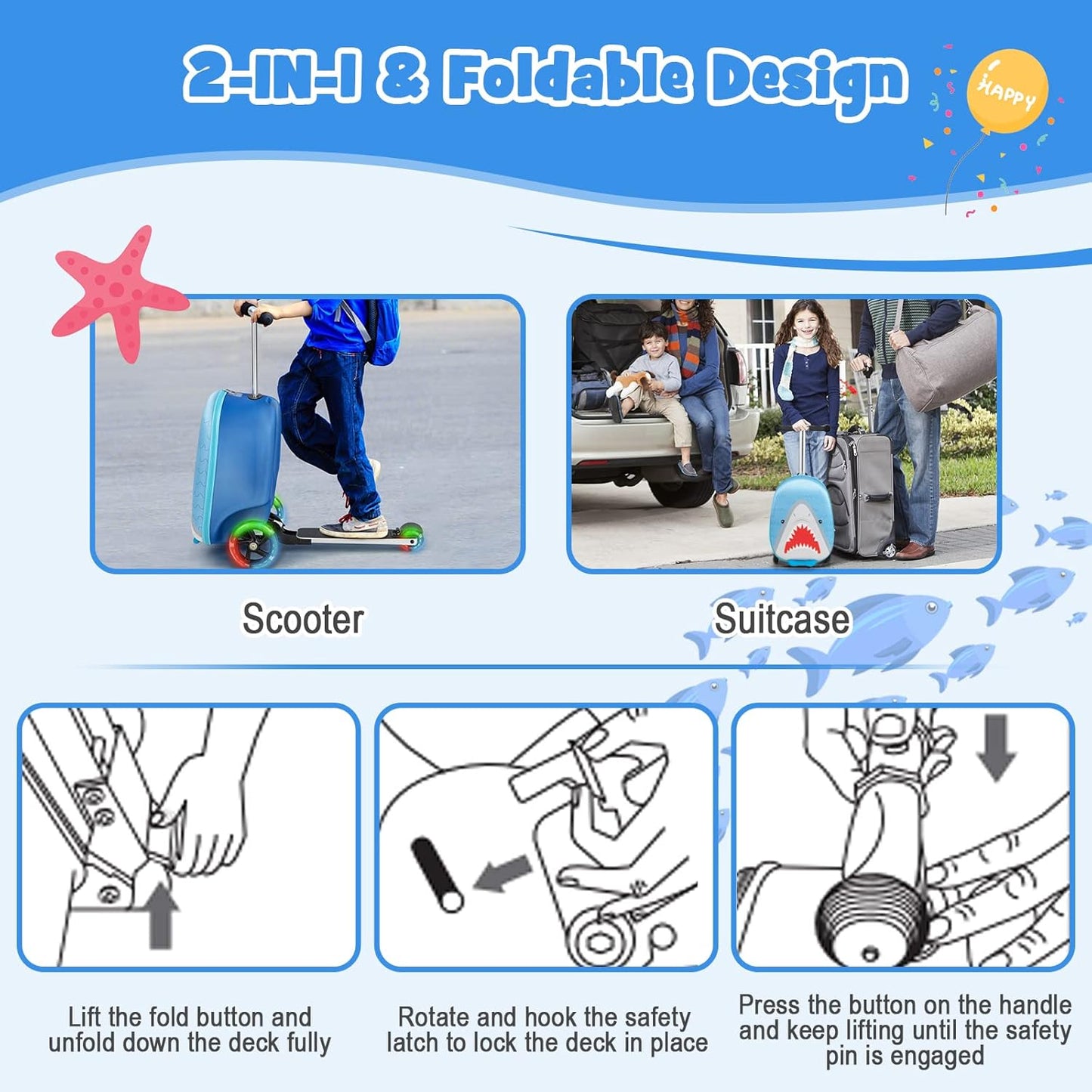 2-IN-1 & Foldable Design

HAPPY

Scooter

Suitcase

Lift the fold button and unfold down the deck fully

Rotate and hook the safety latch to lock the deck in place

Press the button on the handle and keep lifting until the safety pin is engaged