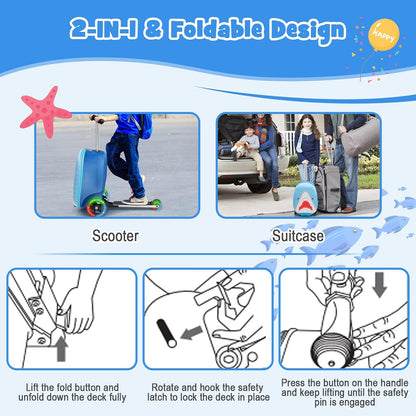 2-IN-1 & Foldable Design

HAPPY

Scooter

Suitcase

Lift the fold button and unfold down the deck fully

Rotate and hook the safety latch to lock the deck in place

Press the button on the handle and keep lifting until the safety pin is engaged